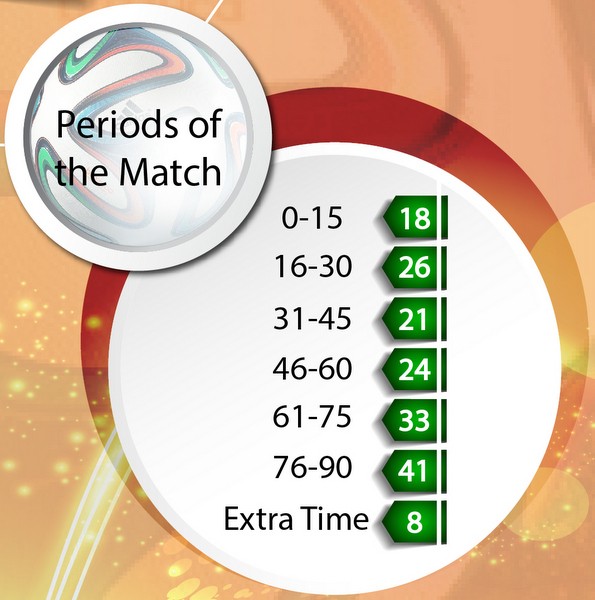 Periods of the Match

0-15 18
16-30 26
31-45 21
46-60 24
61-75 33
76-90 41
Extra Time 8