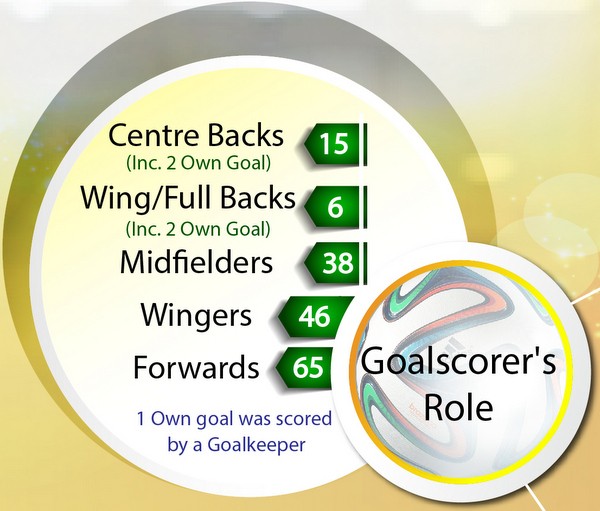 Centre Backs 15
(Inc. 2 Own Goal)
Wing/Full Backs 6
(Inc. 2 Own Goal)
Midfielders 38
Wingers 46
Forwards 65
1 Own goal was scored by a Goalkeeper

Goalscorer's Role