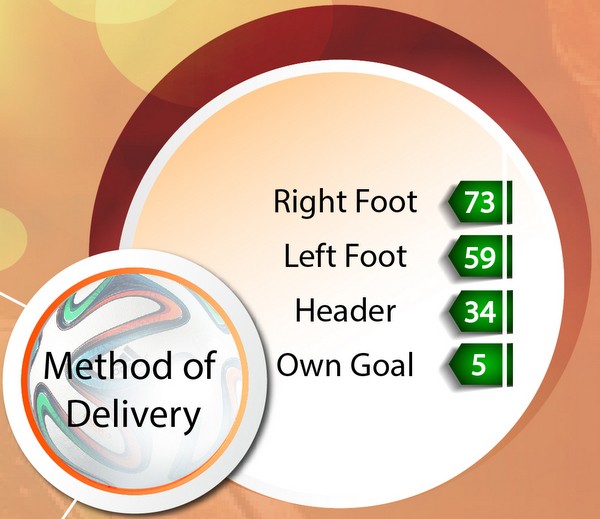 Right Foot 73
Left Foot 59
Header 34
Own Goal 5

Method of Delivery