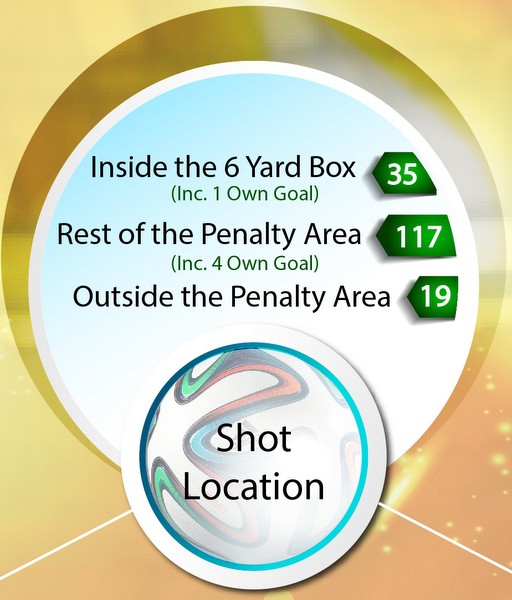 Inside the 6 Yard Box 35
(Inc. 1 Own Goal)

Rest of the Penalty Area 117
(Inc. 4 Own Goal)

Outside the Penalty Area 19

Shot Location